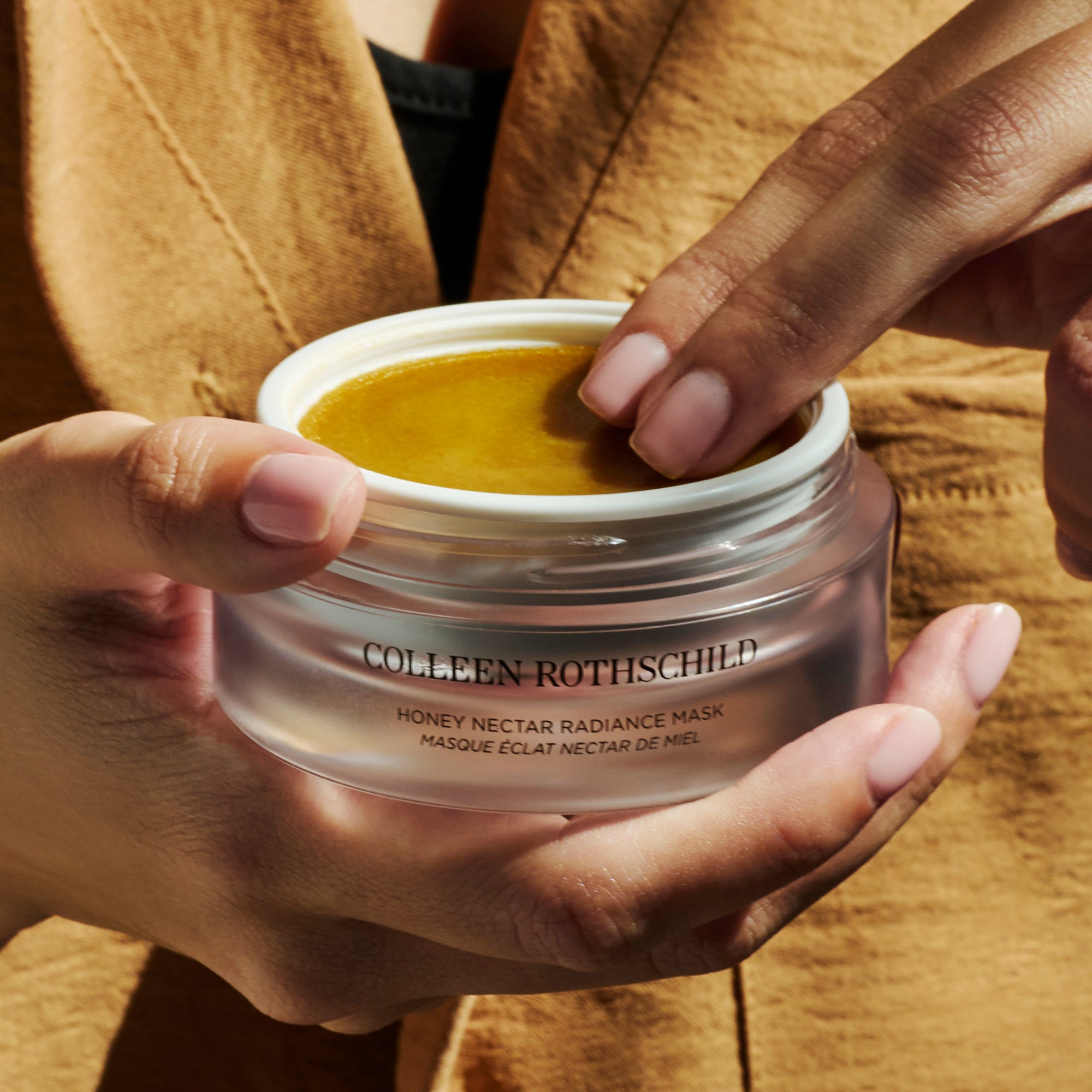 COLLEEN ROTHSCHILD

HONEY NECTAR RADIANCE MASK
MASQUE ÉCLAT NECTAR DE MIEL