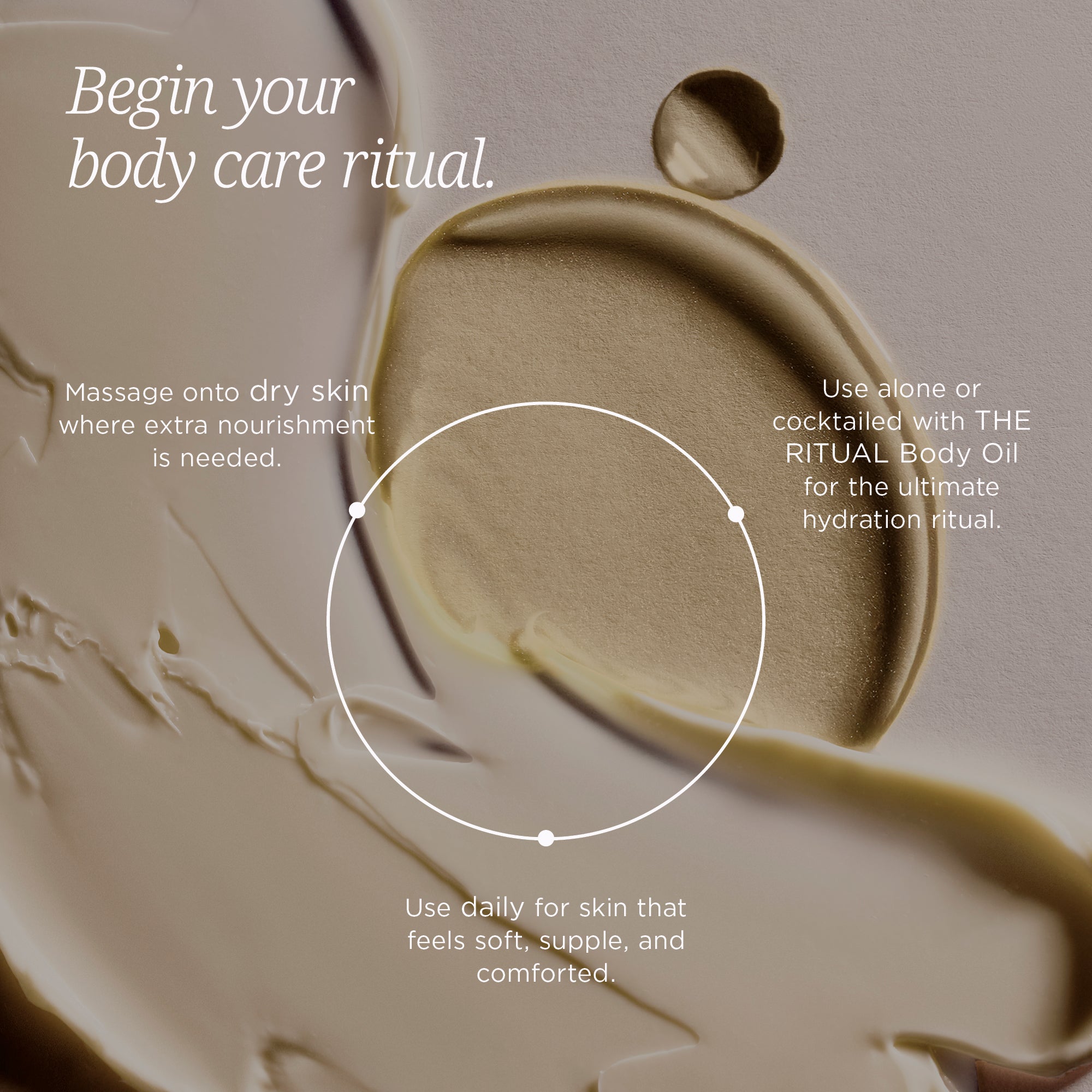 Begin your body care ritual.

Massage onto dry skin where extra nourishment is needed.

Use alone or cocktailed with THE RITUAL Body Oil for the ultimate hydration ritual.

Use daily for skin that feels soft, supple, and comforted.