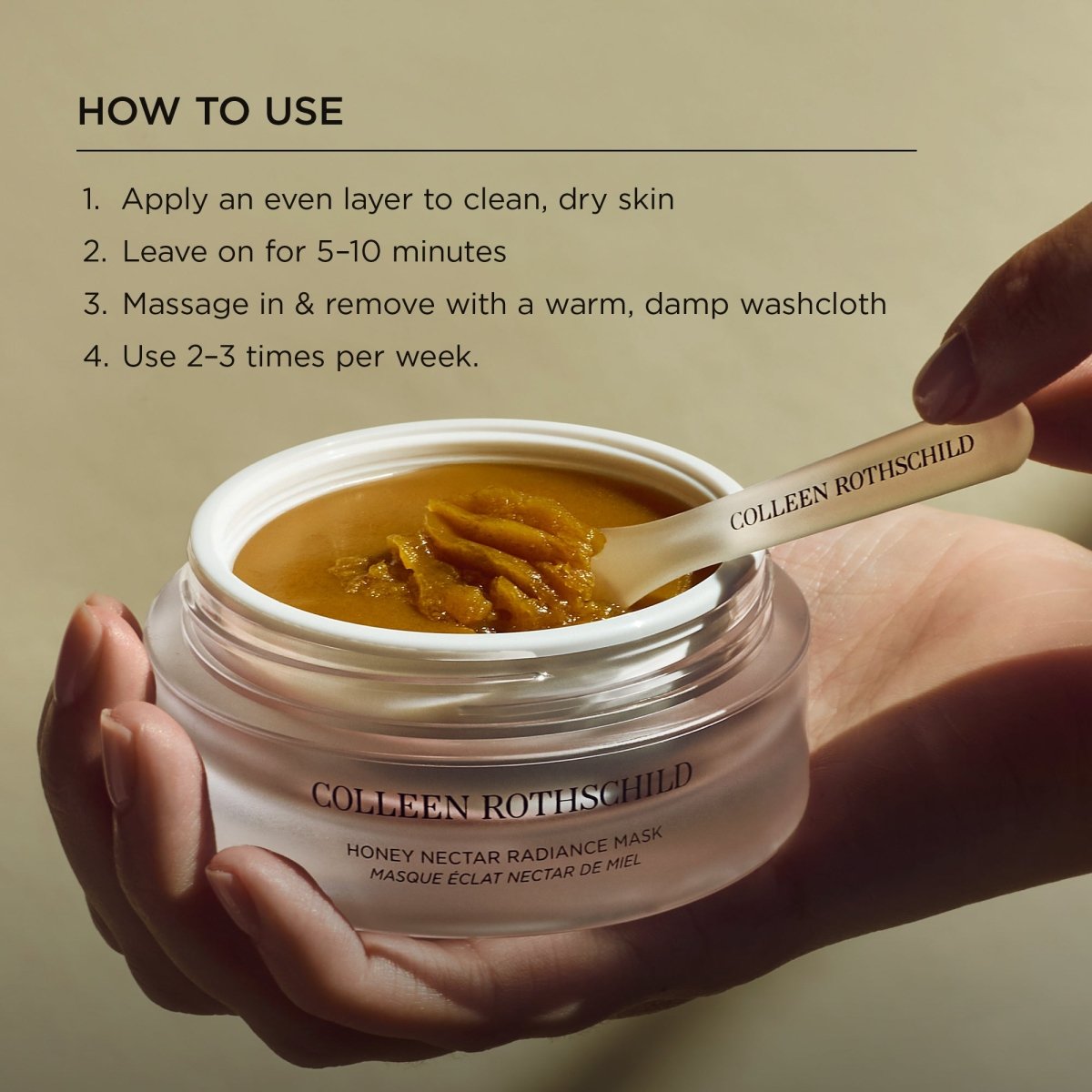 HOW TO USE

1. Apply an even layer to clean, dry skin
2. Leave on for 5–10 minutes
3. Massage in & remove with a warm, damp washcloth
4. Use 2–3 times per week.

COLLEEN ROTHSCHILD

COLLEEN ROTHSCHILD
HONEY NECTAR RADIANCE MASK
MASQUE ÉCLAT NECTAR DE MIEL